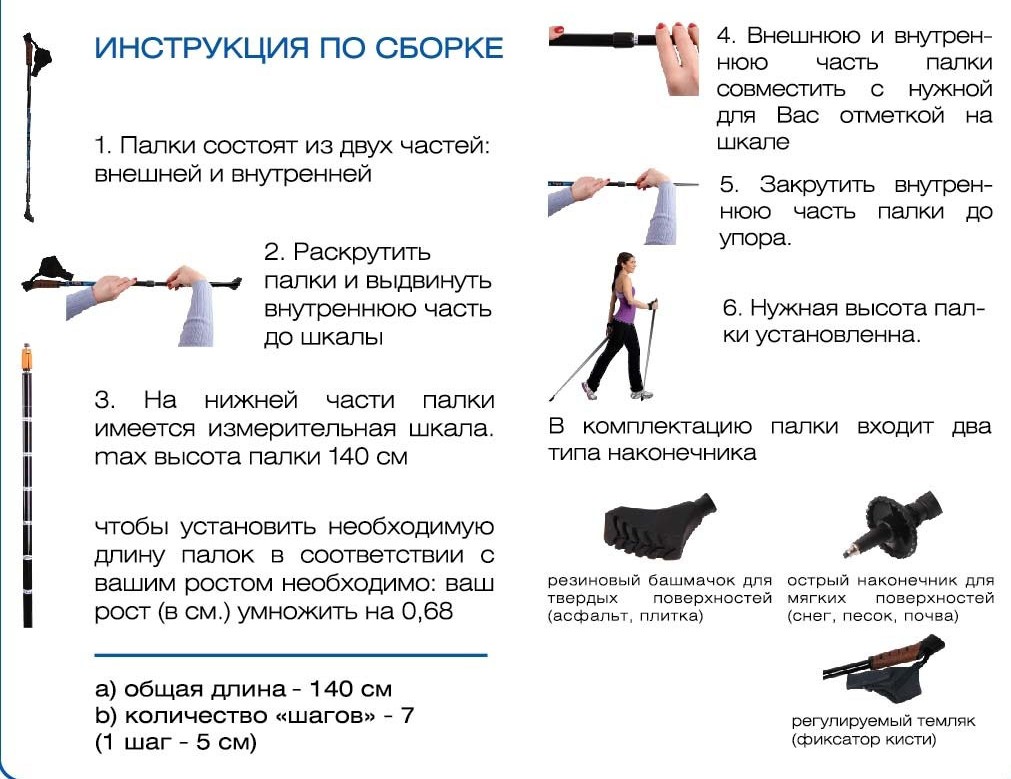 ИНСТРУКЦИЯ ПО СБОРКЕ

1. Палки состоят из двух частей: внешней и внутренней

2. Раскрутить палки и выдвинуть внутреннюю часть до шкалы

3. На нижней части палки имеется измерительная шкала. max высота палки 140 см

чтобы установить необходимую длину палок в соответствии с вашим ростом необходимо: ваш рост (в см.) умножить на 0,68

a) общая длина - 140 см
b) количество «шагов» - 7
(1 шаг - 5 см)

4. Внешнюю и внутреннюю часть палки совместить с нужной для Вас отметкой на шкале

5. Закрутить внутреннюю часть палки до упора.

6. Нужная высота палки установленна.

В комплектацию палки входит два типа наконечника

резиновый башмачок для твердых поверхностей (асфальт, плитка)

острый наконечник для мягких поверхностей (снег, песок, почва)

регулируемый темляк (фиксатор кисти)